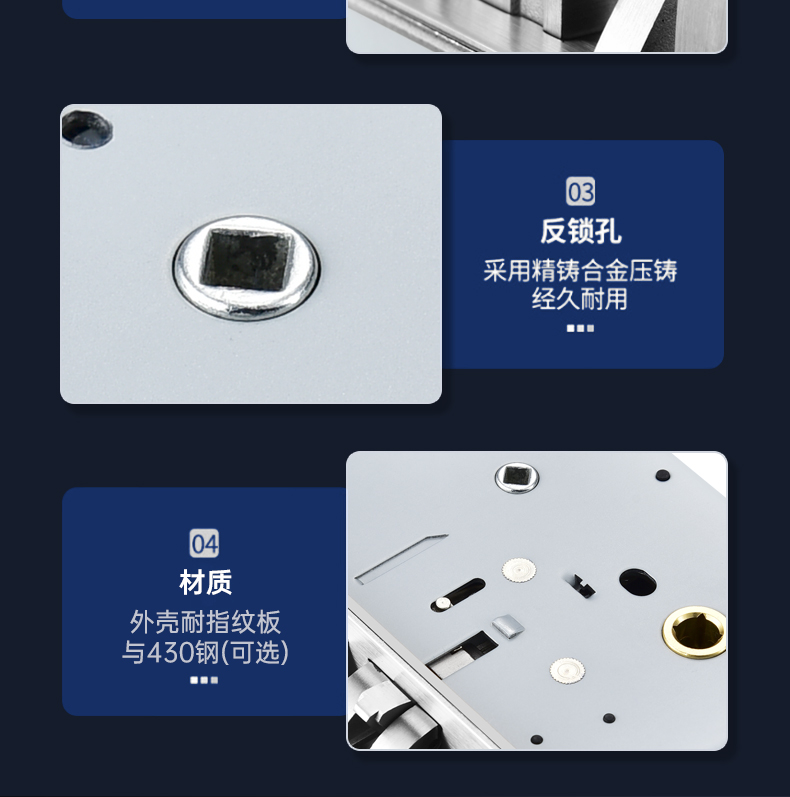 03
反锁孔
采用精铸合金压铸
经久耐用

04
材质
外壳耐指纹板
与430钢(可选)